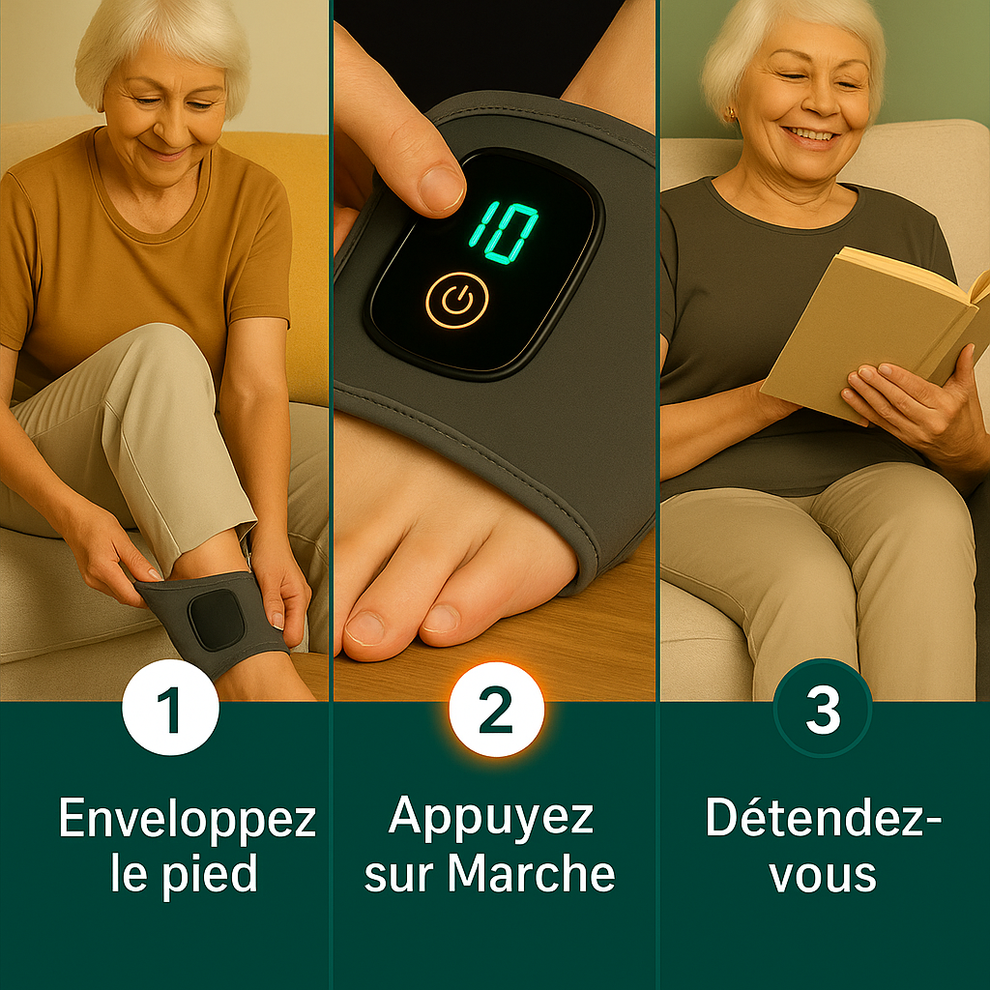 10

1

Enveloppez le pied

2

Appuyez sur Marche

3

Détendez-vous