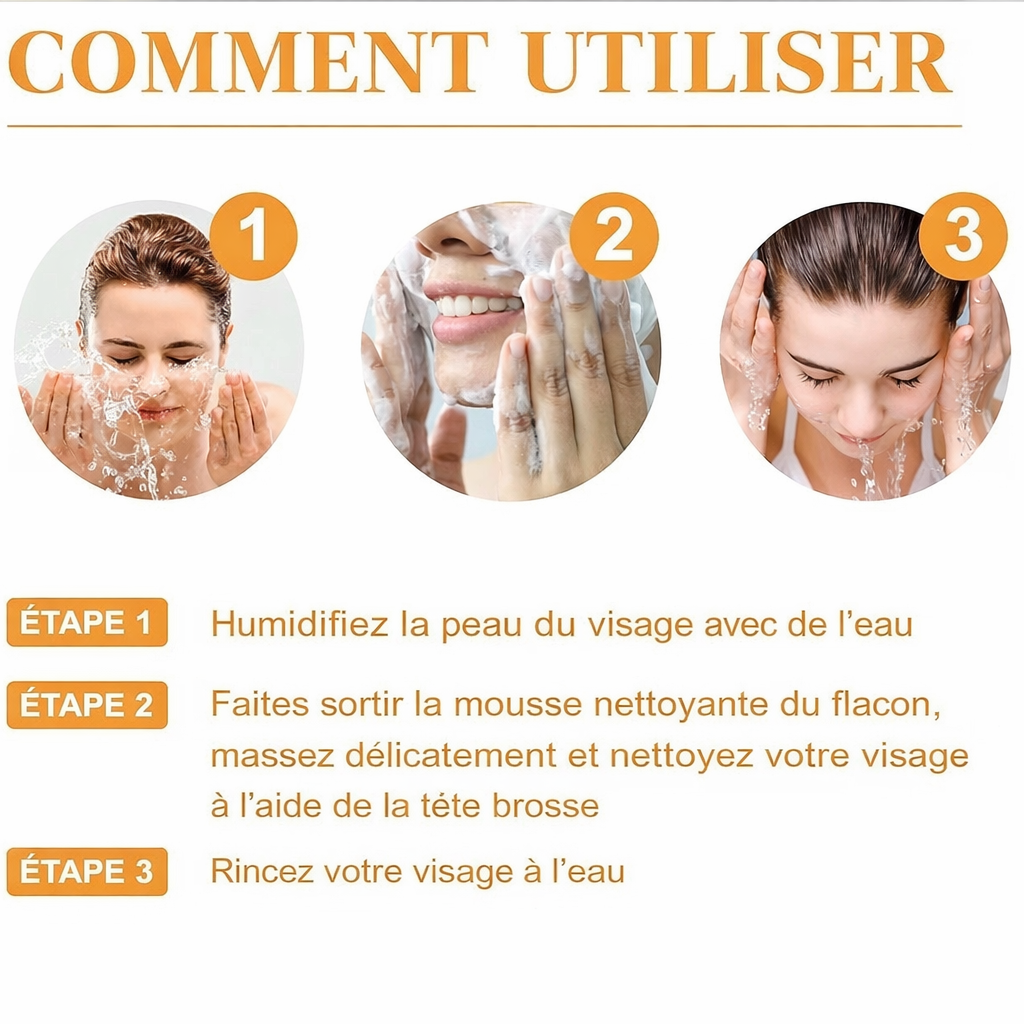 COMMENT UTILISER

1

2

3

ÉTAPE 1 Humidifiez la peau du visage avec de l'eau

ÉTAPE 2 Faites sortir la mousse nettoyante du flacon, massez délicatement et nettoyez votre visage à l'aide de la téte brosse

ÉTAPE 3 Rincez votre visage à l'eau